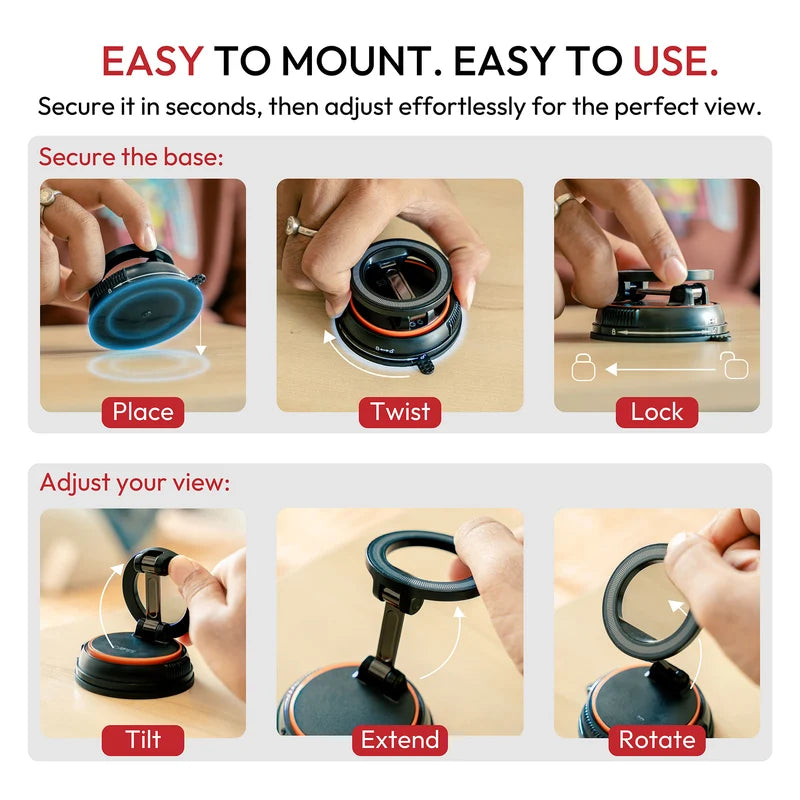 EASY TO MOUNT. EASY TO USE.

Secure it in seconds, then adjust effortlessly for the perfect view.

Secure the base:

Place

Twist

Lock

Adjust your view:

Tilt

Extend

Rotate