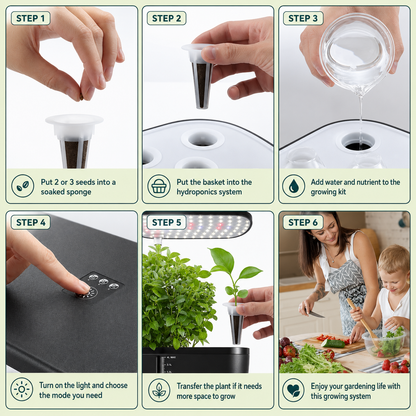 STEP 1

Put 2 or 3 seeds into a soaked sponge

STEP 2

Put the basket into the hydroponics system

STEP 3

Add water and nutrient to the growing kit

STEP 4

Turn on the light and choose the mode you need

STEP 5

Transfer the plant if it needs more space to grow

STEP 6

Enjoy your gardening life with this growing system