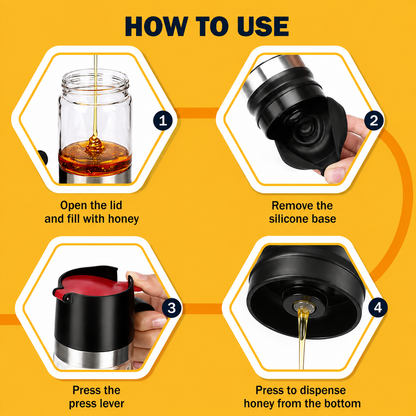 HOW TO USE

1

Open the lid and fill with honey

2

Remove the silicone base

3

Press the press lever

4

Press to dispense honey from the bottom